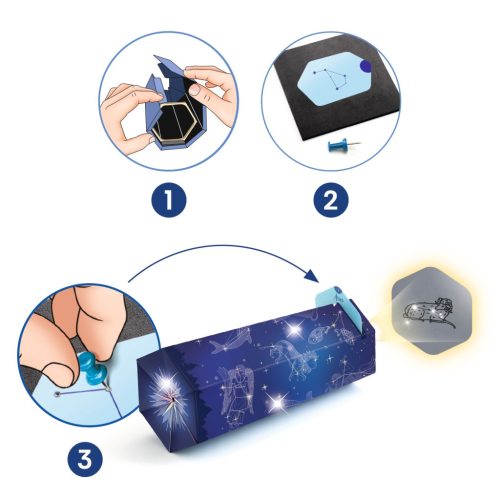 1

2

3